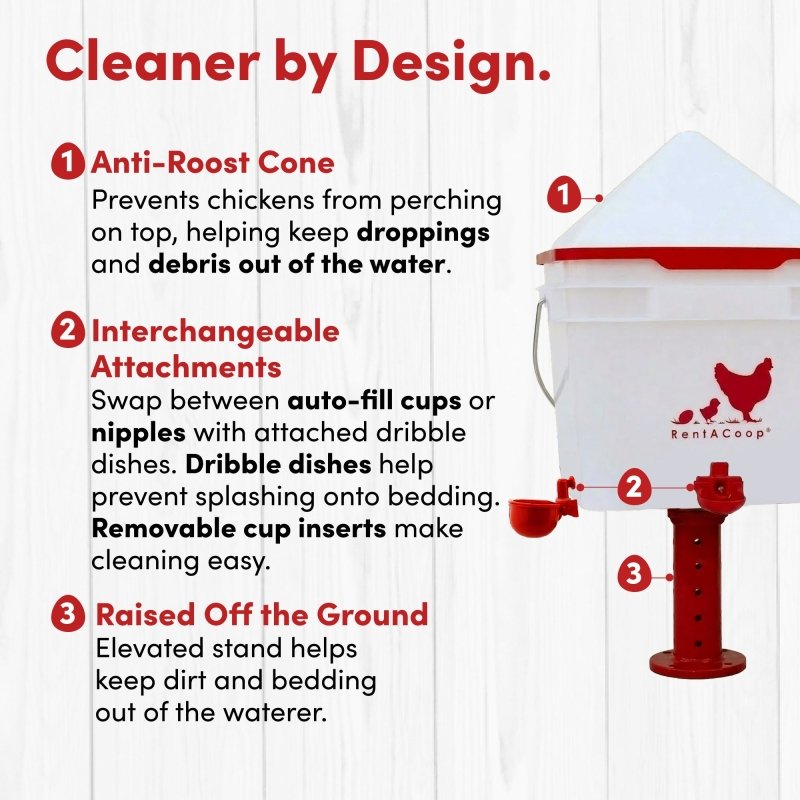 Cleaner by Design.

1 Anti-Roost Cone
Prevents chickens from perching on top, helping keep droppings and debris out of the water.

2 Interchangeable Attachments
Swap between auto-fill cups or nipples with attached dribble dishes. Dribble dishes help prevent splashing onto bedding. Removable cup inserts make cleaning easy.

3 Raised Off the Ground
Elevated stand helps keep dirt and bedding out of the waterer.

1

RentACoop®

2

3