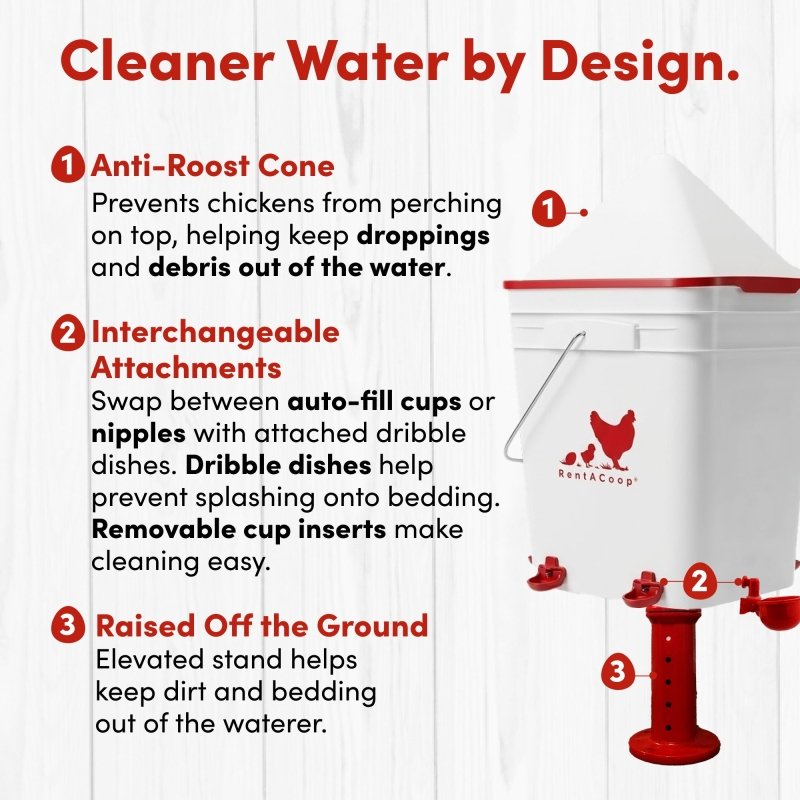 Cleaner Water by Design.

1 Anti-Roost Cone
Prevents chickens from perching on top, helping keep droppings and debris out of the water.

2 Interchangeable Attachments
Swap between auto-fill cups or nipples with attached dribble dishes. Dribble dishes help prevent splashing onto bedding. Removable cup inserts make cleaning easy.

3 Raised Off the Ground
Elevated stand helps keep dirt and bedding out of the waterer.

1

RentACoop®

2

3